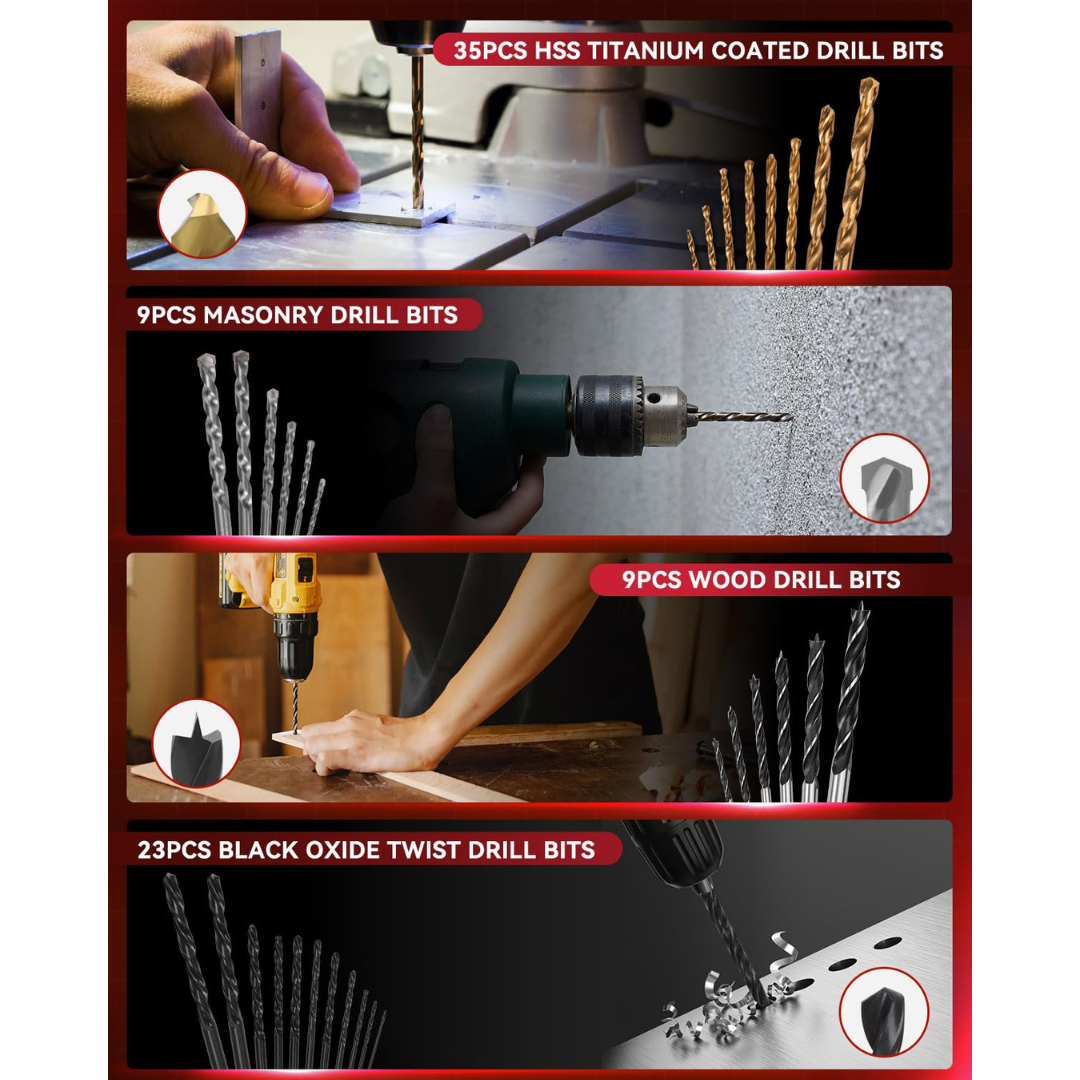 35PCS HSS TITANIUM COATED DRILL BITS

9PCS MASONRY DRILL BITS

9PCS WOOD DRILL BITS

23PCS BLACK OXIDE TWIST DRILL BITS